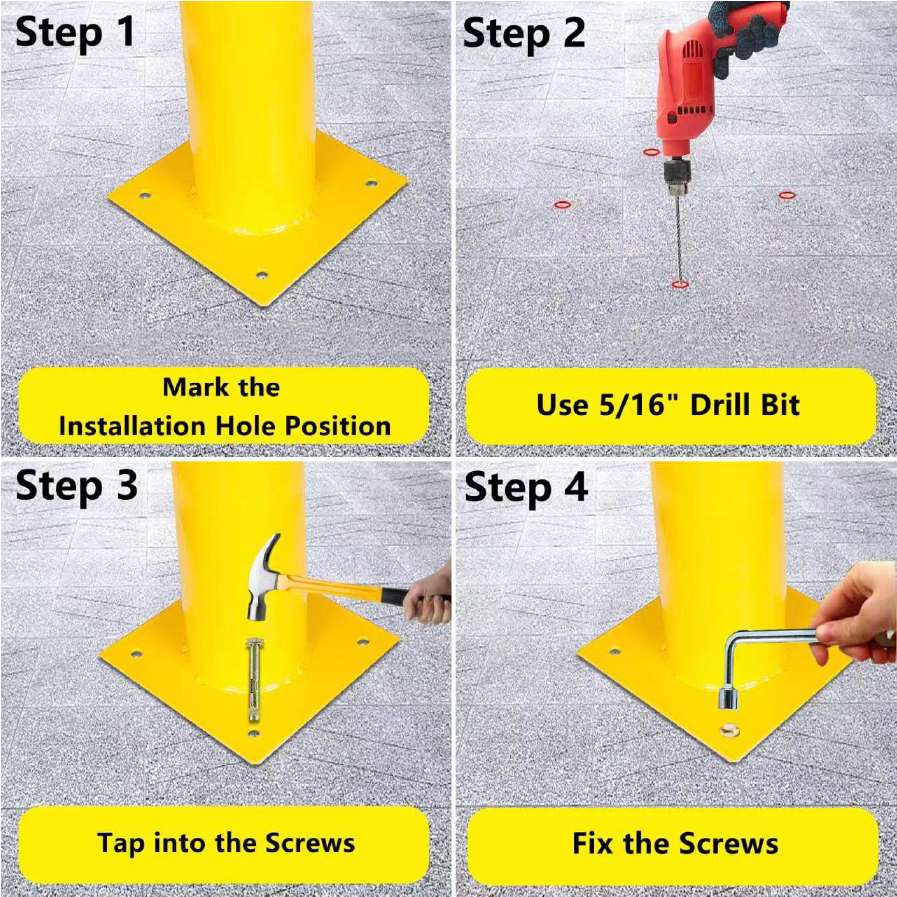 Step 1

Mark the Installation Hole Position

Step 2

Use 5/16" Drill Bit

Step 3

Tap into the Screws

Step 4

Fix the Screws